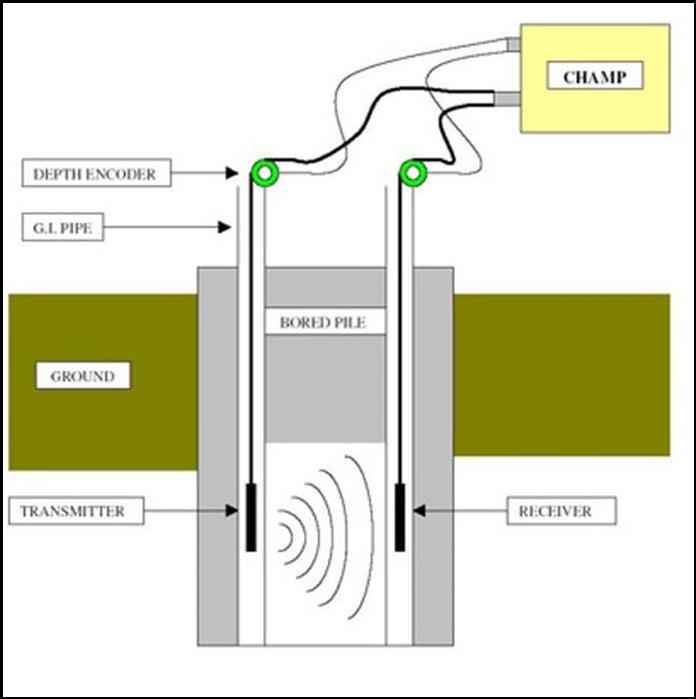 CHAMP

DEPTH ENCODER

G.I. PIPE

BORED PILE

GROUND

TRANSMITTER

RECEIVER