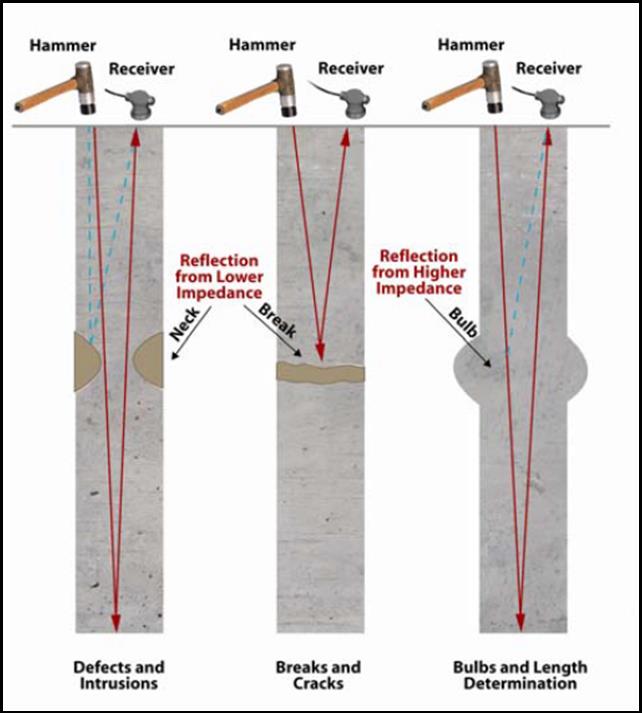 Hammer

Receiver

Hammer

Receiver

Hammer

Receiver

Reflection from Lower Impedance

Neck

Break

Reflection from Higher Impedance

Bulb

Defects and Intrusions

Breaks and Cracks

Bulbs and Length Determination